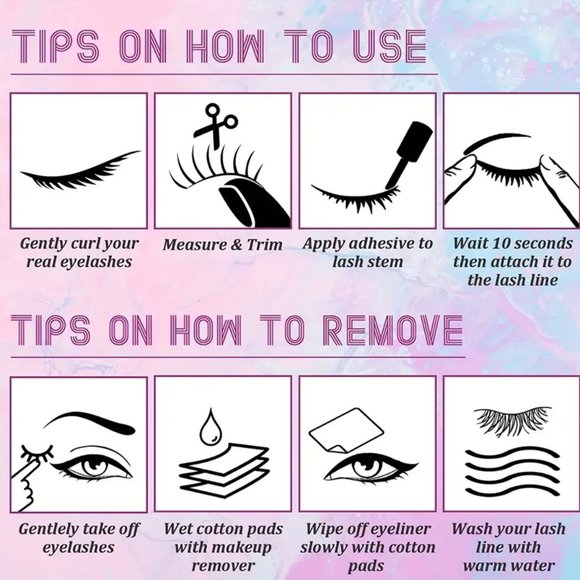 TIPS ON HOW TO USE

Gently curl your real eyelashes

Measure & Trim

Apply adhesive to lash stem

Wait 10 seconds then attach it to the lash line

TIPS ON HOW TO REMOVE

Gentlely take off eyelashes

Wet cotton pads with makeup remover

Wipe off eyeliner slowly with cotton pads

Wash your lash line with warm water